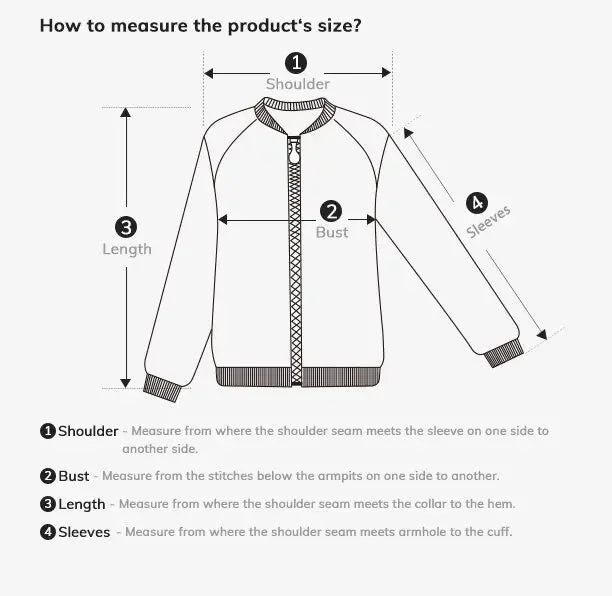 How to measure the product's size?

1
Shoulder

3
Length

2
Bust

4
Sleeves

1 Shoulder - Measure from where the shoulder seam meets the sleeve on one side to another side.

2 Bust - Measure from the stitches below the armpits on one side to another.

3 Length - Measure from where the shoulder seam meets the collar to the hem.

4 Sleeves - Measure from where the shoulder seam meets armhole to the cuff.