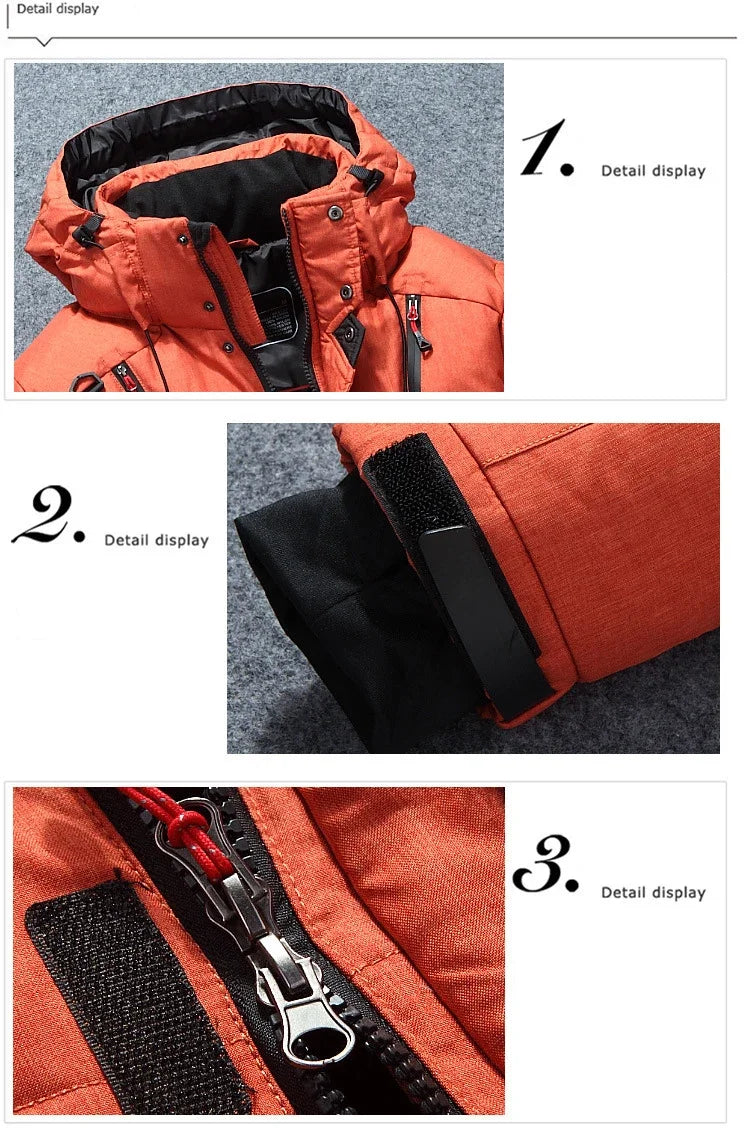 Detail display

1. Detail display

2. Detail display

3. Detail display