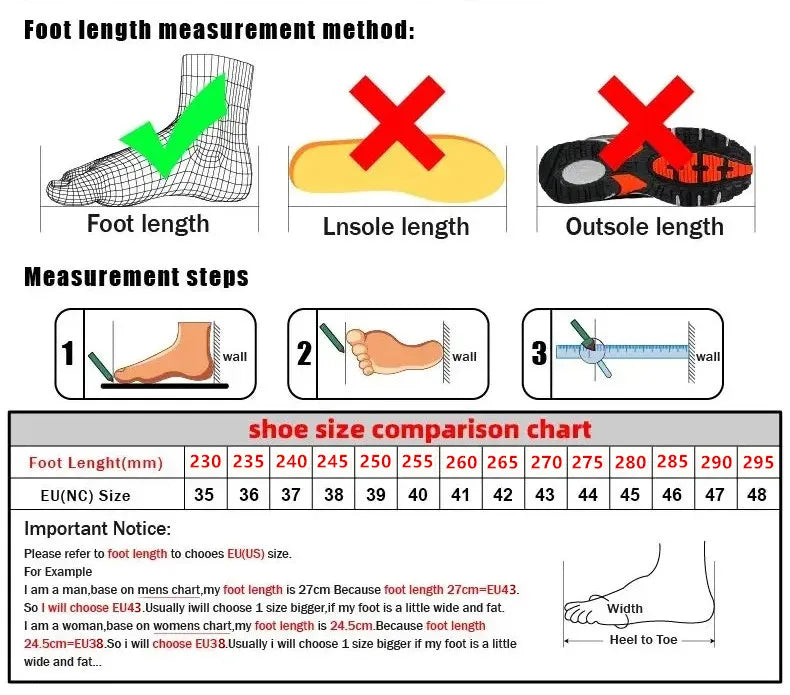 Foot length measurement method:

Foot length

Lnsole length

Outsole length

Measurement steps

1 wall

2 wall

3 wall

shoe size comparison chart

| Foot Lenght(mm) | 230 | 235 | 240 | 245 | 250 | 255 | 260 | 265 | 270 | 275 | 280 | 285 | 290 | 295 |
|---|---|---|---|---|---|---|---|---|---|---|---|---|---|---|
| EU(NC) Size | 35 | 36 | 37 | 38 | 39 | 40 | 41 | 42 | 43 | 44 | 45 | 46 | 47 | 48 |

Important Notice:

Please refer to foot length to chooes EU(US) size.
For Example
I am a man,base on mens chart,my foot length is 27cm Because foot length 27cm=EU43. So I will choose EU43.Usually iwill choose 1 size bigger,if my foot is a little wide and fat.
I am a woman,base on womens chart,my foot length is 24.5cm.Because foot length 24.5cm=EU38.So i will choose EU38.Usually i will choose 1 size bigger if my foot is a little wide and fat...

Width

Heel to Toe